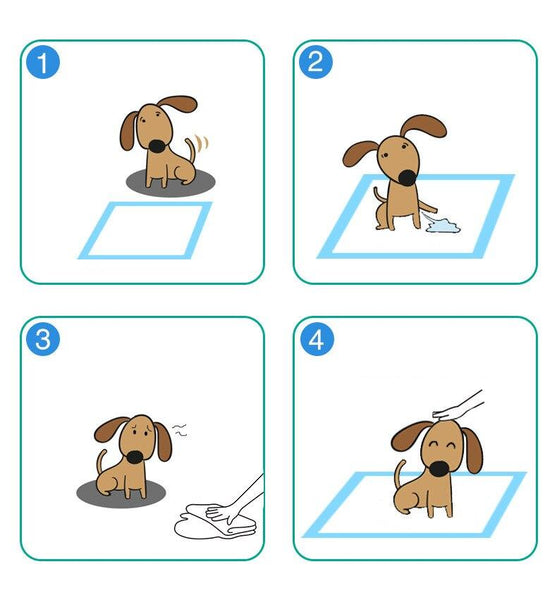 1

2

3

4