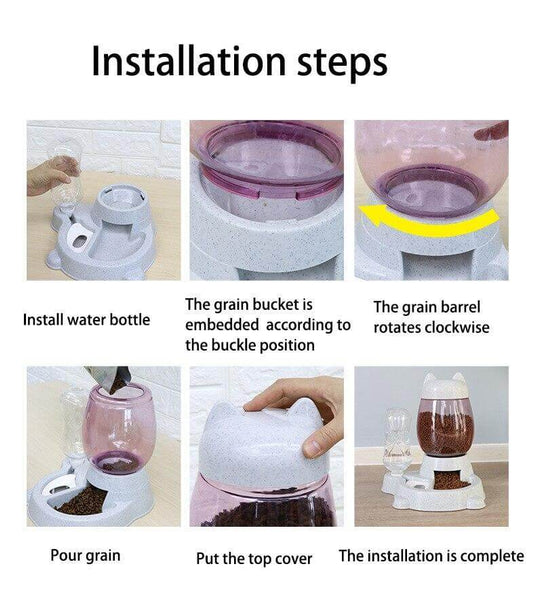 Installation steps

Install water bottle

The grain bucket is embedded according to the buckle position

The grain barrel rotates clockwise

Pour grain

Put the top cover

The installation is complete