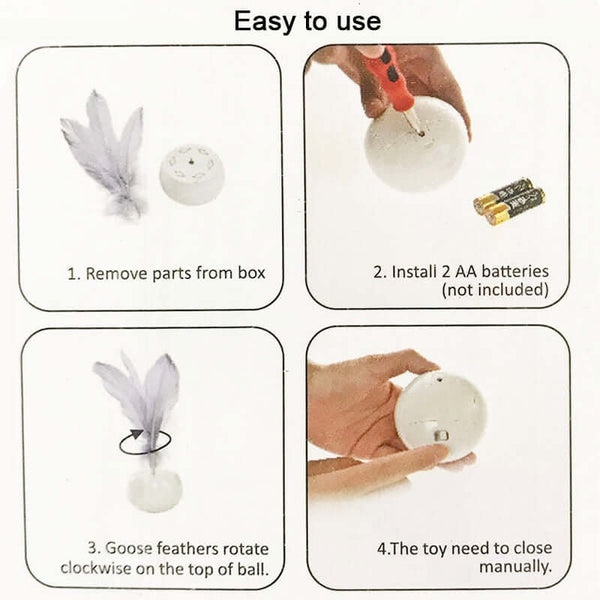 Easy to use

1. Remove parts from box

2. Install 2 AA batteries (not included)

3. Goose feathers rotate clockwise on the top of ball.

4.The toy need to close manually.