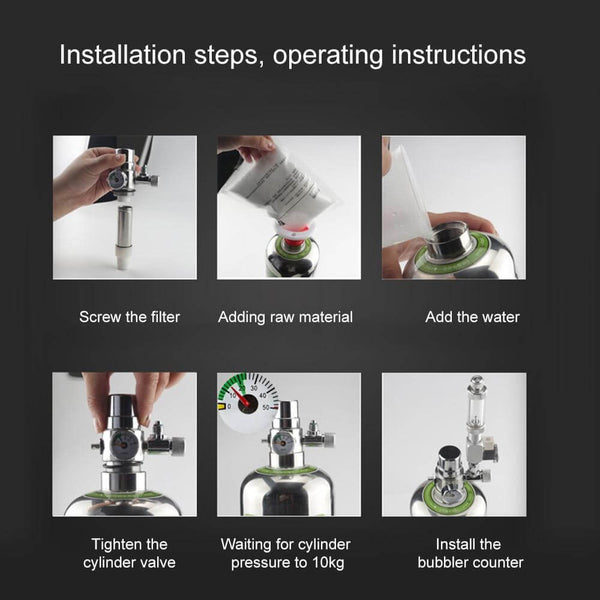 Installation steps, operating instructions

Screw the filter

Adding raw material

Add the water

Tighten the cylinder valve

0 10 20 30 40 50

Waiting for cylinder pressure to 10kg

Install the bubbler counter