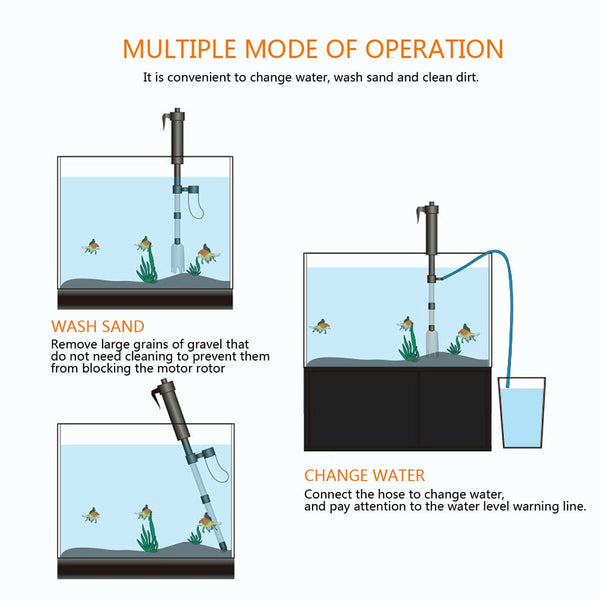 MULTIPLE MODE OF OPERATION

It is convenient to change water, wash sand and clean dirt.

WASH SAND

Remove large grains of gravel that do not need cleaning to prevent them from blocking the motor rotor

CHANGE WATER

Connect the hose to change water, and pay attention to the water level warning line.