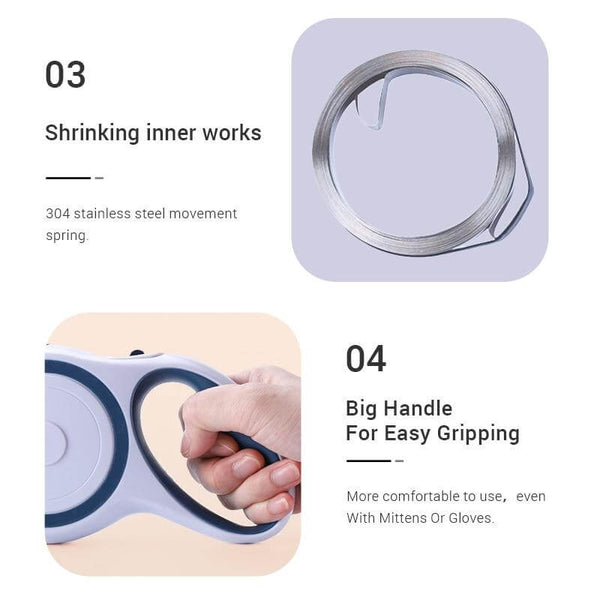 03

Shrinking inner works

304 stainless steel movement spring.

04

Big Handle
For Easy Gripping

More comfortable to use， even With Mittens Or Gloves.