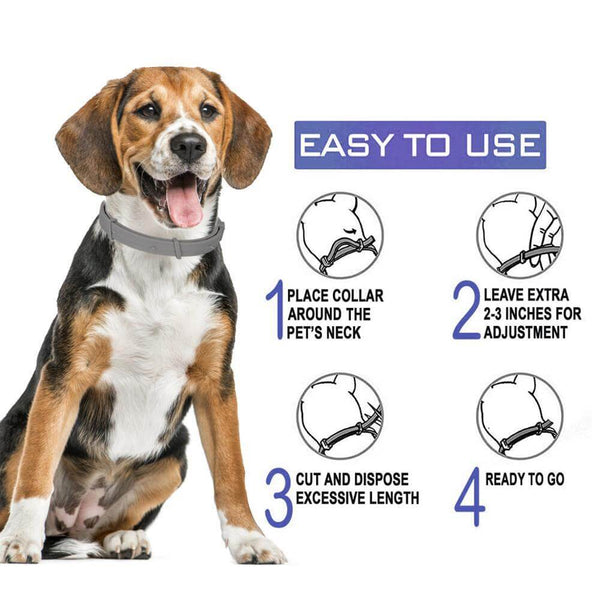 EASY TO USE

1 PLACE COLLAR AROUND THE PET'S NECK

2 LEAVE EXTRA 2-3 INCHES FOR ADJUSTMENT

3 CUT AND DISPOSE EXCESSIVE LENGTH

4 READY TO GO