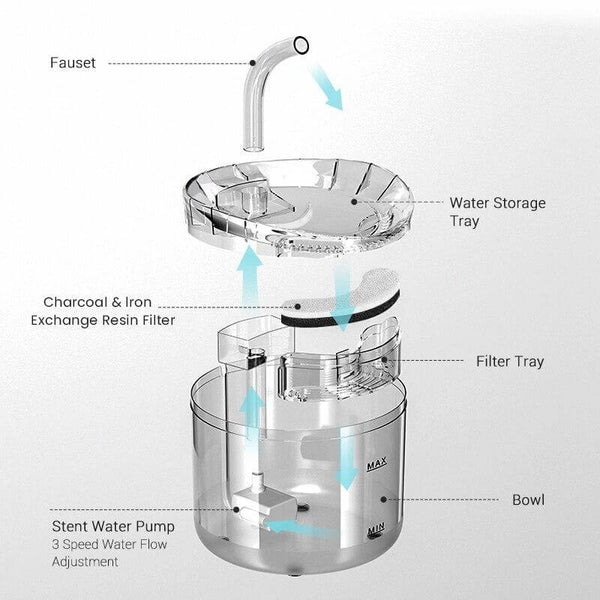 Fauset

Water Storage Tray

Charcoal & Iron Exchange Resin Filter

Filter Tray

MAX

Bowl

MIN

Stent Water Pump
3 Speed Water Flow Adjustment